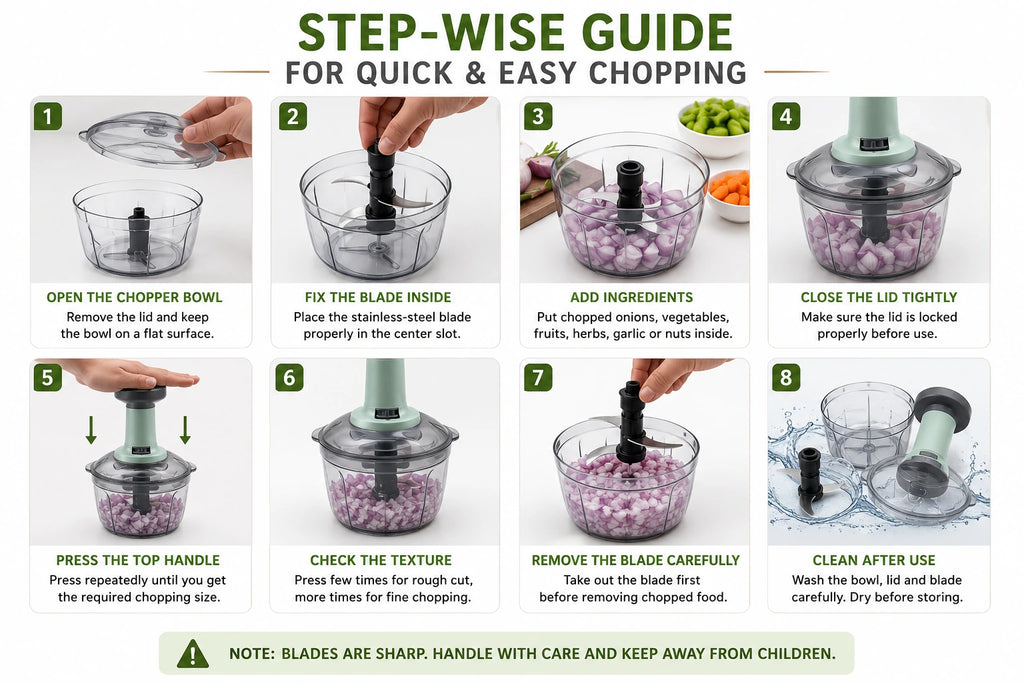 STEP-WISE GUIDE
FOR QUICK & EASY CHOPPING

1
OPEN THE CHOPPER BOWL
Remove the lid and keep the bowl on a flat surface.

2
FIX THE BLADE INSIDE
Place the stainless-steel blade properly in the center slot.

3
ADD INGREDIENTS
Put chopped onions, vegetables, fruits, herbs, garlic or nuts inside.

4
CLOSE THE LID TIGHTLY
Make sure the lid is locked properly before use.

5
PRESS THE TOP HANDLE
Press repeatedly until you get the required chopping size.

6
CHECK THE TEXTURE
Press few times for rough cut, more times for fine chopping.

7
REMOVE THE BLADE CAREFULLY
Take out the blade first before removing chopped food.

8
CLEAN AFTER USE
Wash the bowl, lid and blade carefully. Dry before storing.

NOTE: BLADES ARE SHARP. HANDLE WITH CARE AND KEEP AWAY FROM CHILDREN.