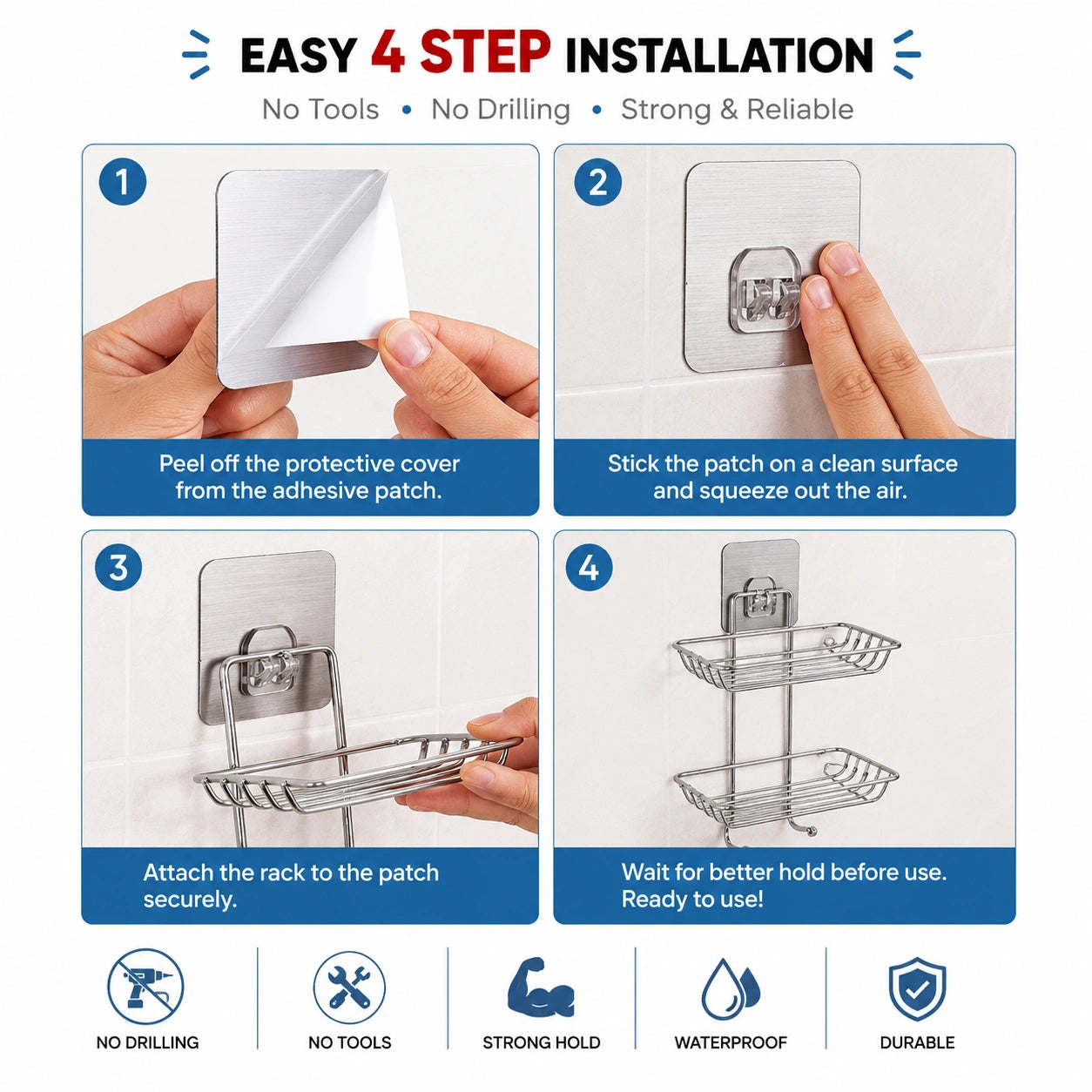 EASY 4 STEP INSTALLATION

No Tools • No Drilling • Strong & Reliable

1

Peel off the protective cover from the adhesive patch.

2

Stick the patch on a clean surface and squeeze out the air.

3

Attach the rack to the patch securely.

4

Wait for better hold before use. Ready to use!

NO DRILLING

NO TOOLS

STRONG HOLD

WATERPROOF

DURABLE