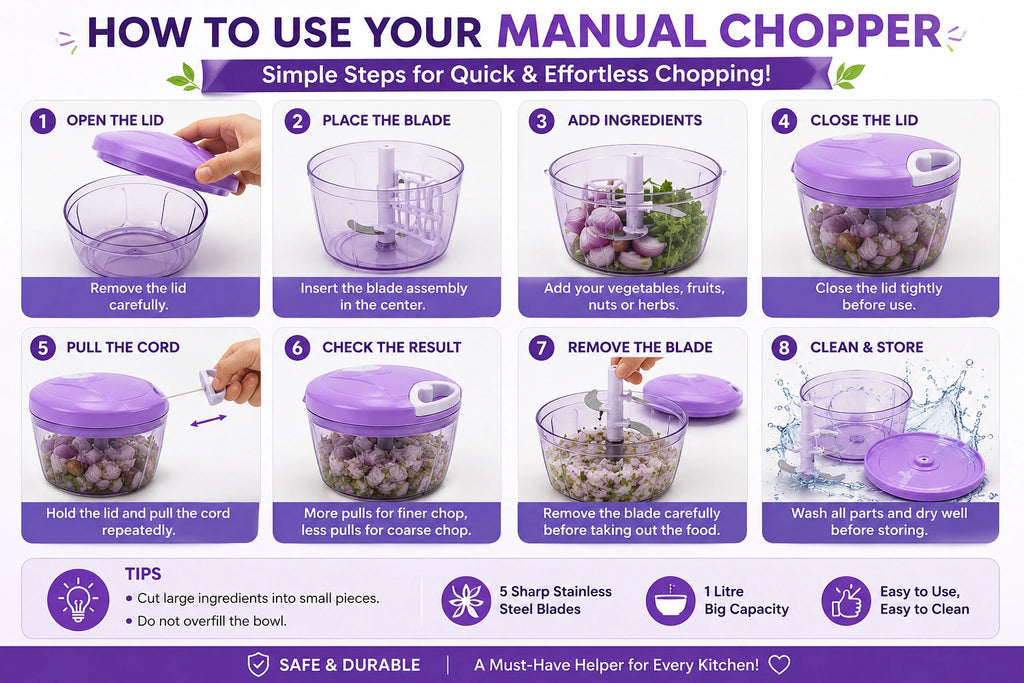 HOW TO USE YOUR MANUAL CHOPPER

Simple Steps for Quick & Effortless Chopping!

1 OPEN THE LID

Remove the lid carefully.

2 PLACE THE BLADE

Insert the blade assembly in the center.

3 ADD INGREDIENTS

Add your vegetables, fruits, nuts or herbs.

4 CLOSE THE LID

Close the lid tightly before use.

5 PULL THE CORD

Hold the lid and pull the cord repeatedly.

6 CHECK THE RESULT

More pulls for finer chop, less pulls for coarse chop.

7 REMOVE THE BLADE

Remove the blade carefully before taking out the food.

8 CLEAN & STORE

Wash all parts and dry well before storing.

TIPS
• Cut large ingredients into small pieces.
• Do not overfill the bowl.

5 Sharp Stainless Steel Blades

1 Litre Big Capacity

Easy to Use, Easy to Clean

SAFE & DURABLE | A Must-Have Helper for Every Kitchen!